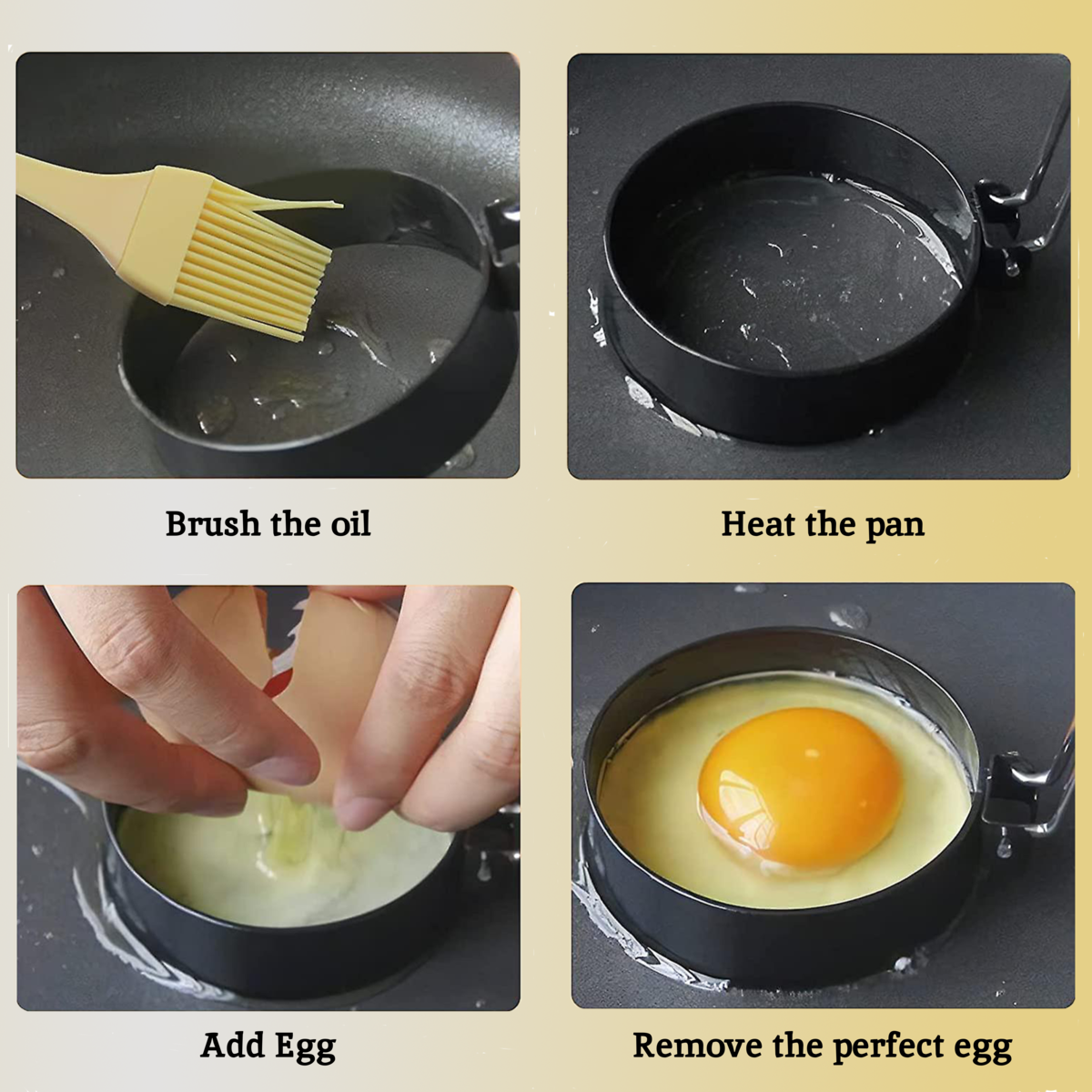 Brush the oil

Heat the pan

Add Egg

Remove the perfect egg