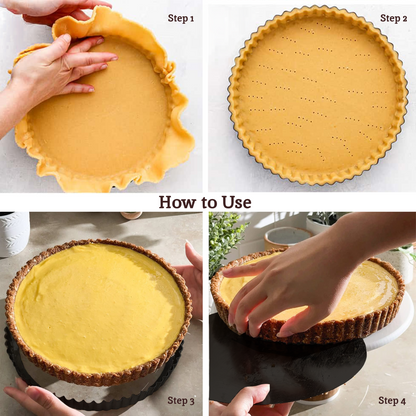 Step 1

Step 2

How to Use

Step 3

Step 4