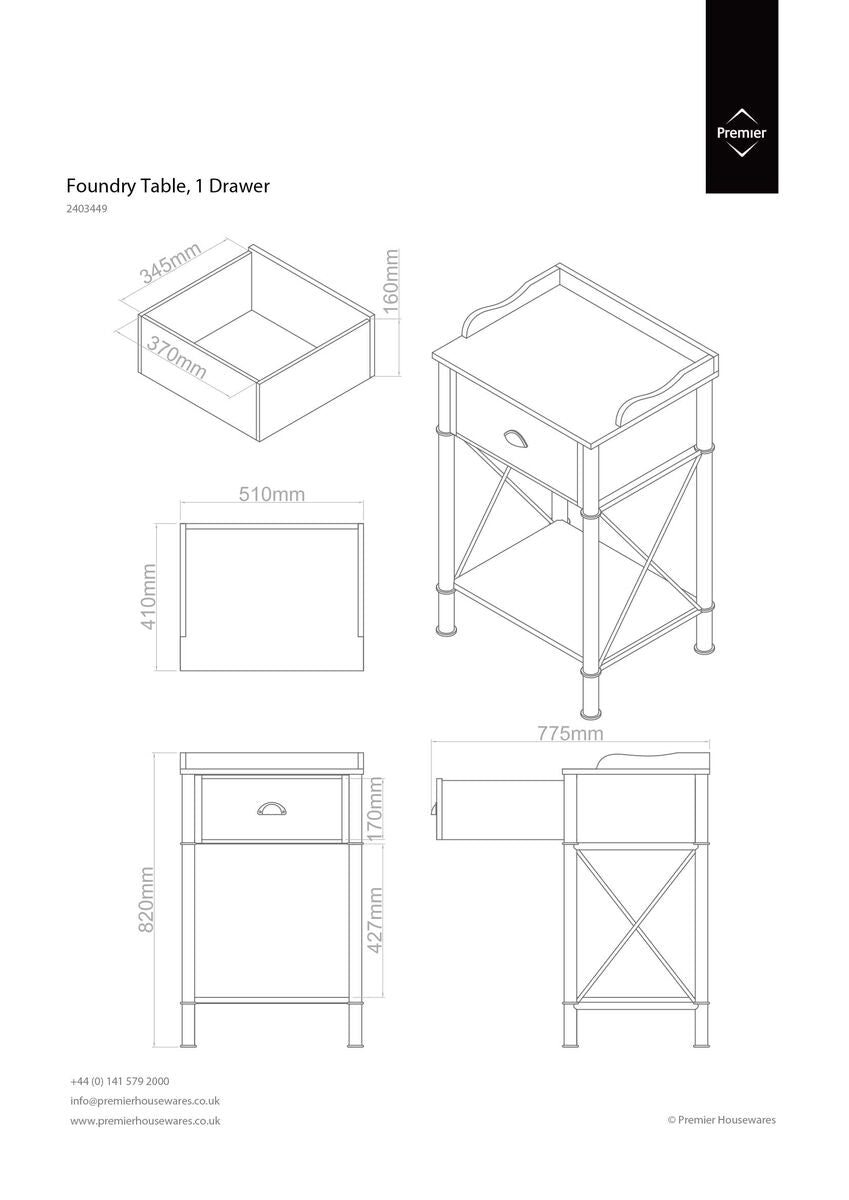 Premier

Foundry Table, 1 Drawer
2403449

345mm
370mm
160mm

510mm
410mm

775mm
820mm
170mm
427mm

+44 (0) 141 579 2000
info@premierhousewares.co.uk
www.premierhousewares.co.uk

© Premier Housewares